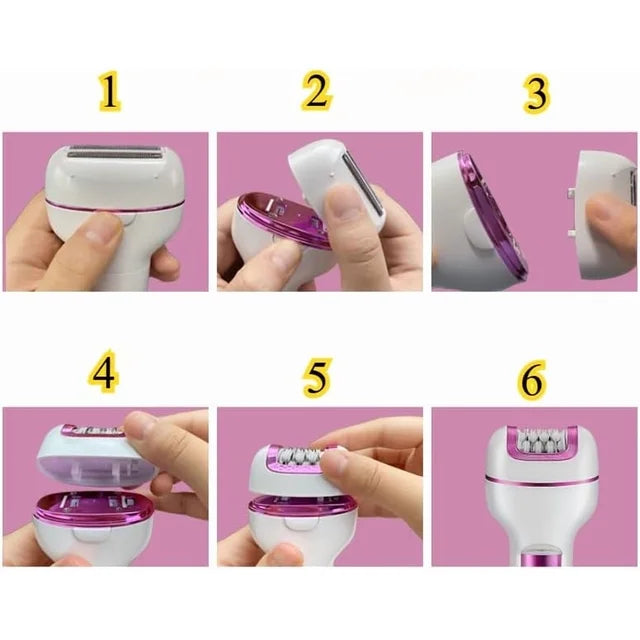 1
2
3
4
5
6